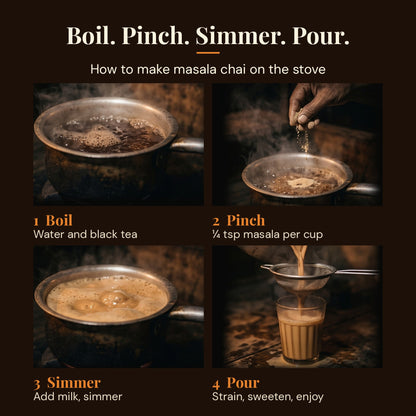 Boil. Pinch. Simmer. Pour.

How to make masala chai on the stove

1 Boil
Water and black tea

2 Pinch
¼ tsp masala per cup

3 Simmer
Add milk, simmer

4 Pour
Strain, sweeten, enjoy