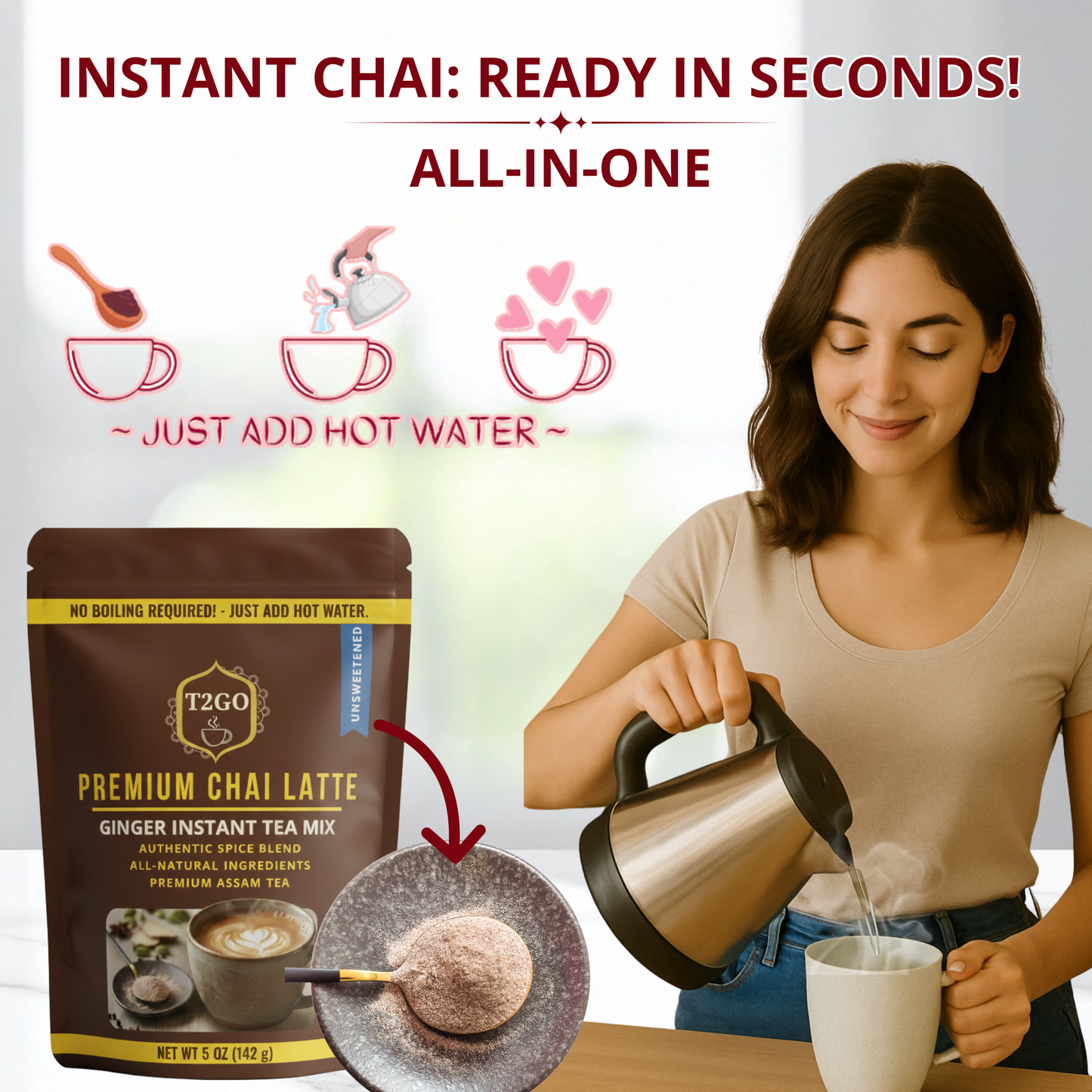 INSTANT CHAI: READY IN SECONDS!

ALL-IN-ONE

~ JUST ADD HOT WATER ~

NO BOILING REQUIRED! - JUST ADD HOT WATER.

UNSWEETENED

T2GO

PREMIUM CHAI LATTE

GINGER INSTANT TEA MIX

AUTHENTIC SPICE BLEND
ALL-NATURAL INGREDIENTS
PREMIUM ASSAM TEA

NET WT 5 OZ (142 g)