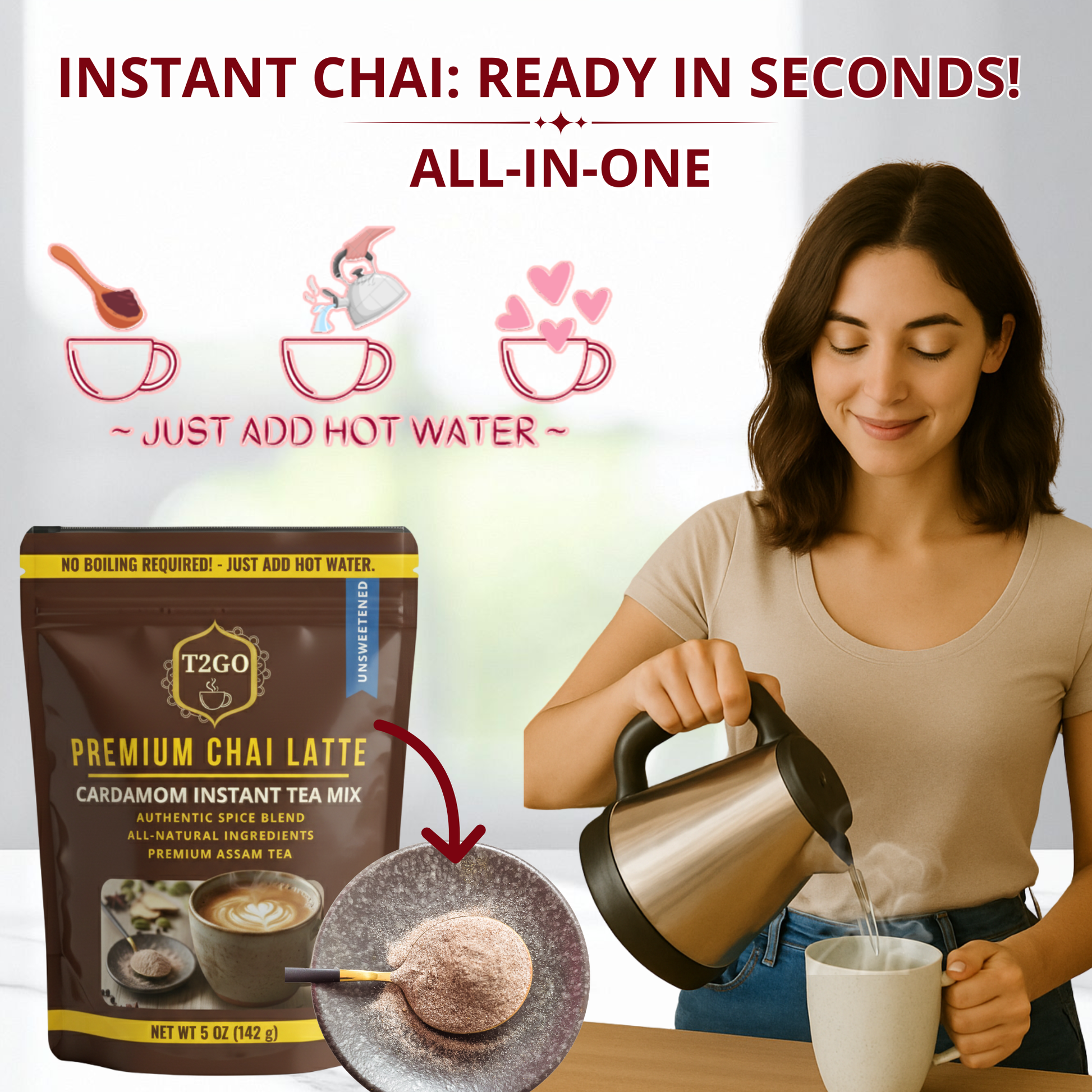 INSTANT CHAI: READY IN SECONDS!

ALL-IN-ONE

~ JUST ADD HOT WATER ~

NO BOILING REQUIRED! - JUST ADD HOT WATER.

UNSWEETENED

T2GO

PREMIUM CHAI LATTE

CARDAMOM INSTANT TEA MIX

AUTHENTIC SPICE BLEND
ALL-NATURAL INGREDIENTS
PREMIUM ASSAM TEA

NET WT 5 OZ (142 g)