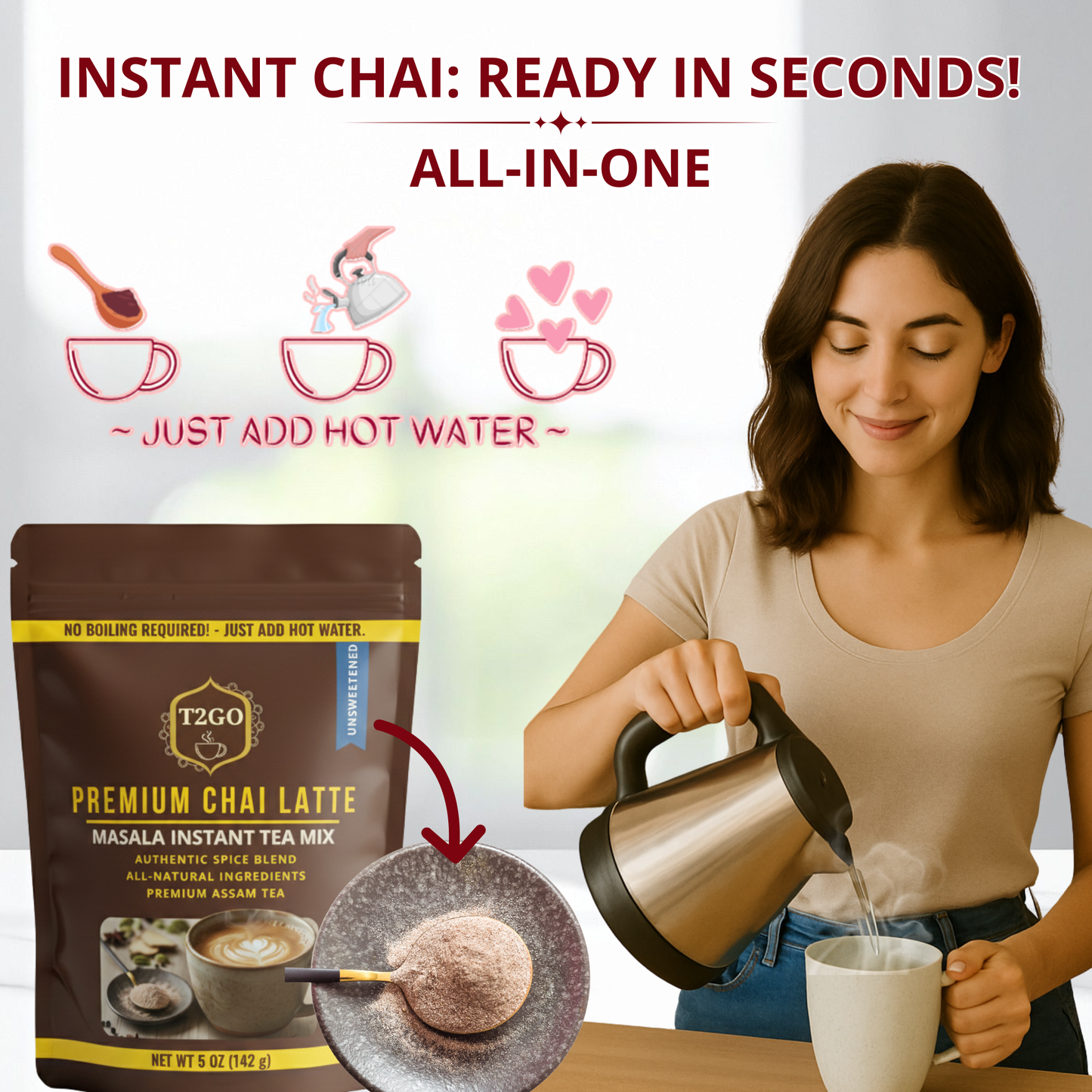 INSTANT CHAI: READY IN SECONDS!

ALL-IN-ONE

~ JUST ADD HOT WATER ~

NO BOILING REQUIRED! - JUST ADD HOT WATER.

UNSWEETENED

T2GO

PREMIUM CHAI LATTE

MASALA INSTANT TEA MIX

AUTHENTIC SPICE BLEND
ALL-NATURAL INGREDIENTS
PREMIUM ASSAM TEA

NET WT 5 OZ (142 g)