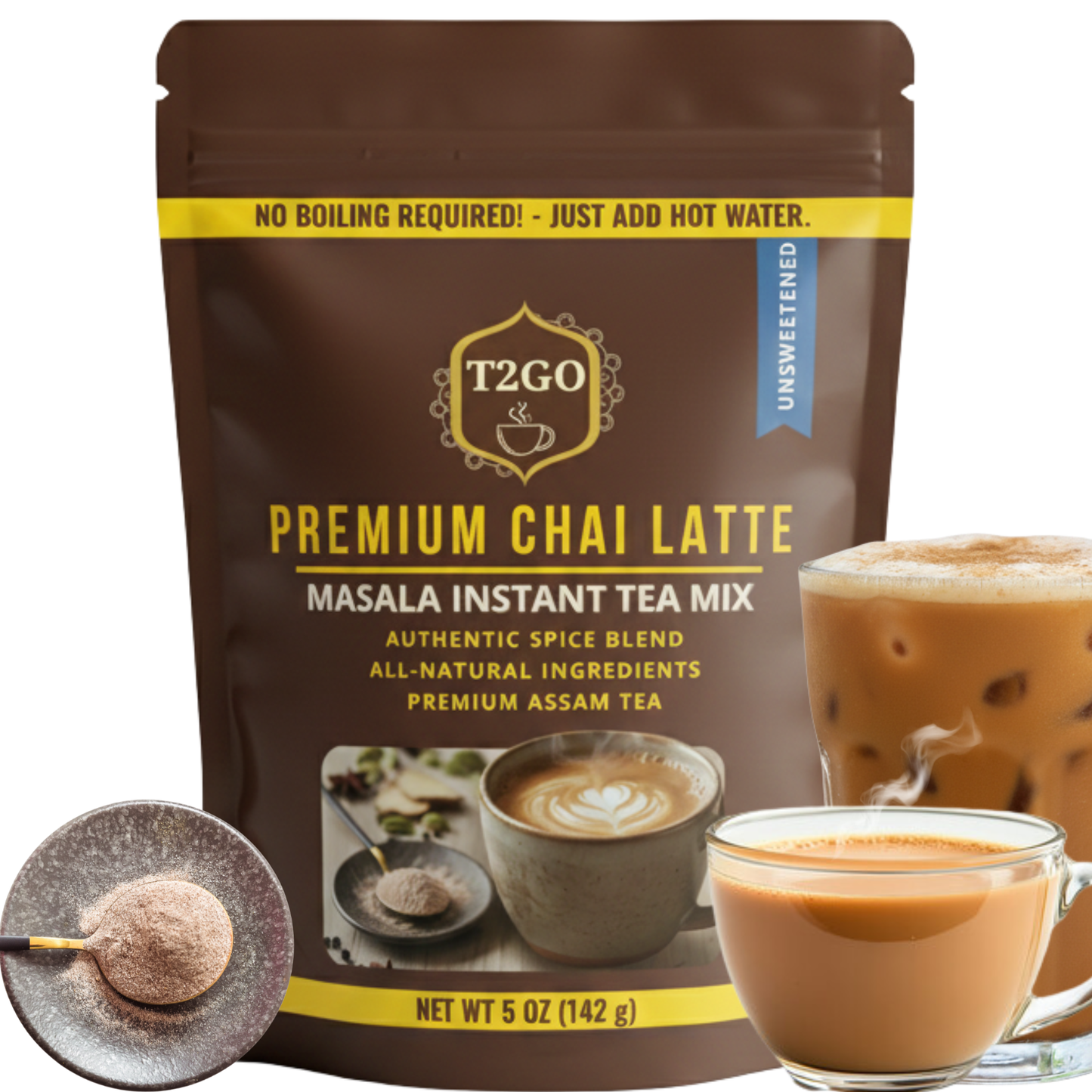 NO BOILING REQUIRED! - JUST ADD HOT WATER.

UNSWEETENED

T2GO

PREMIUM CHAI LATTE

MASALA INSTANT TEA MIX

AUTHENTIC SPICE BLEND
ALL-NATURAL INGREDIENTS
PREMIUM ASSAM TEA

NET WT 5 OZ (142 g)